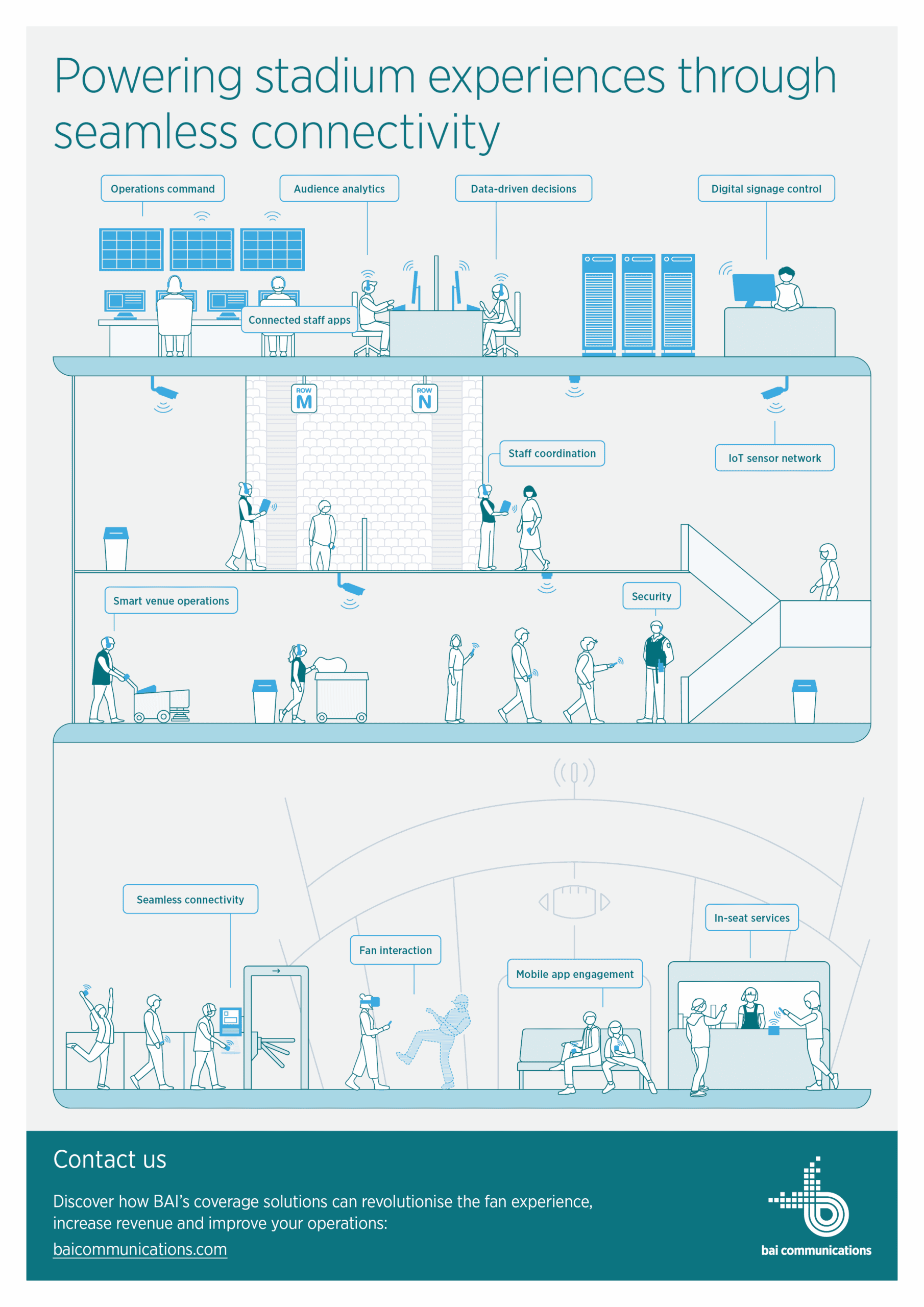 Powering stadium experiences through seamless connectivity

Operations command

Audience analytics

Data-driven decisions

Digital signage control

Connected staff apps

ROW M

ROW N

Staff coordination

IoT sensor network

Smart venue operations

Security

Seamless connectivity

Fan interaction

Mobile app engagement

In-seat services

Contact us

Discover how BAI's coverage solutions can revolutionise the fan experience, increase revenue and improve your operations:

baicommunications.com

bai communications