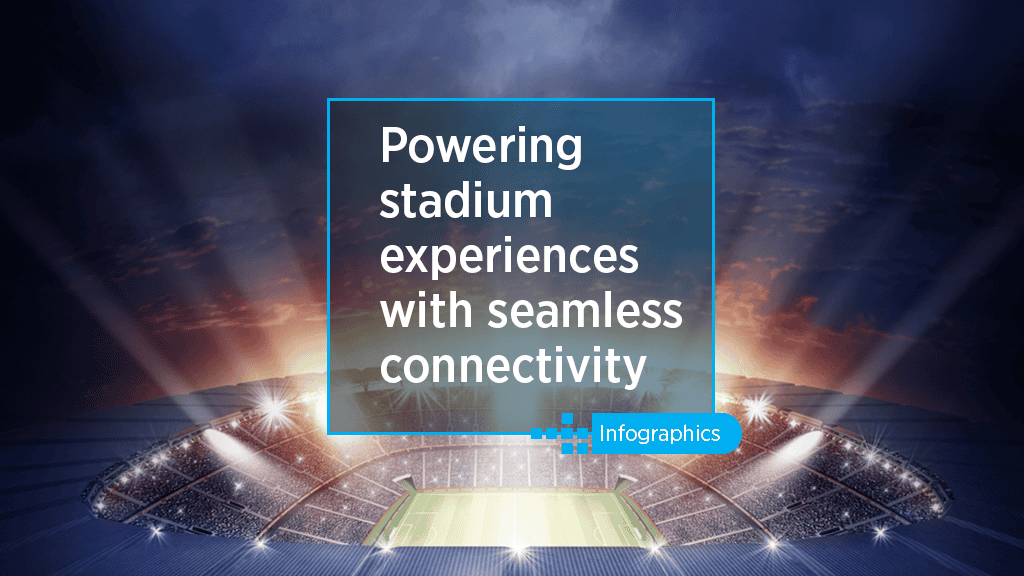 Powering stadium experiences with seamless connectivity

Infographics