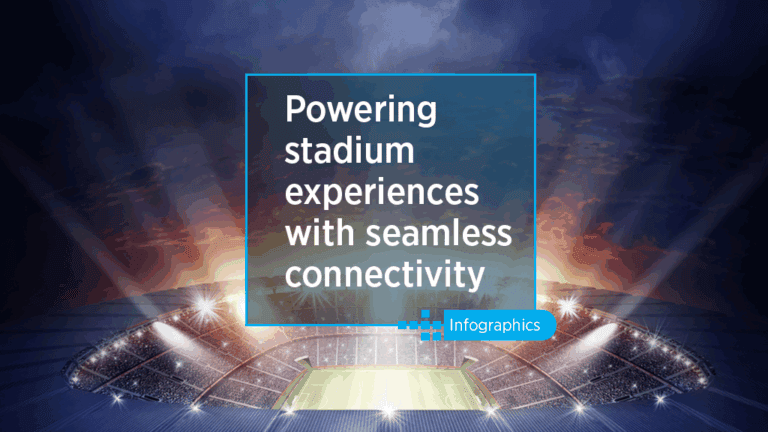 Powering stadium experiences with seamless connectivity

Infographics