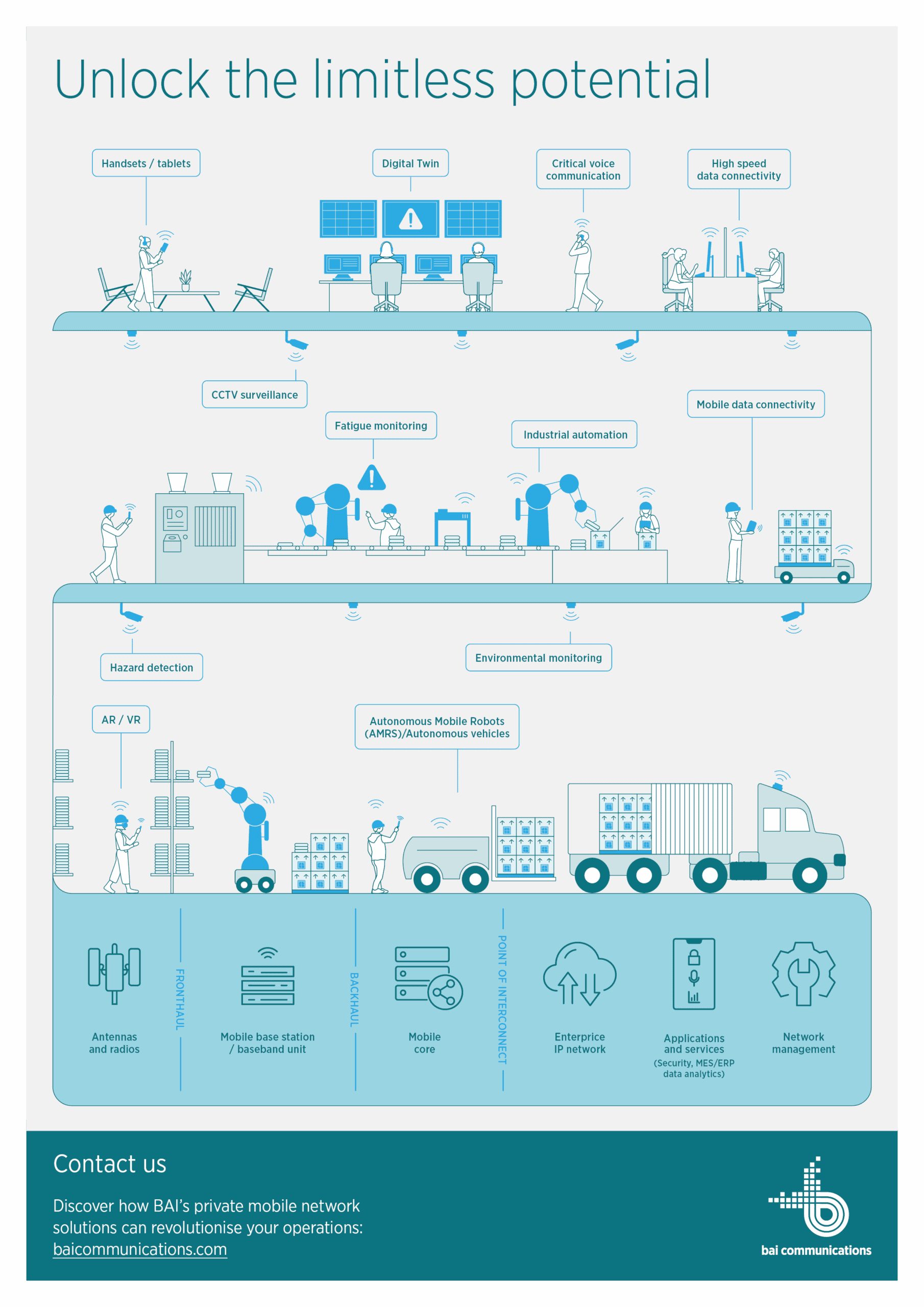 Unlock the limitless potential

Handsets / tablets

Digital Twin

Critical voice communication

High speed data connectivity

CCTV surveillance

Fatigue monitoring

Industrial automation

Mobile data connectivity

Hazard detection

Environmental monitoring

AR / VR

Autonomous Mobile Robots (AMRS)/Autonomous vehicles

Antennas and radios

FRONTHAUL

Mobile base station / baseband unit

BACKHAUL

Mobile core

POINT OF INTERCONNECT

Enterprise IP network

Applications and services (Security, MES/ERP data analytics)

Network management

Contact us

Discover how BAI's private mobile network solutions can revolutionise your operations: baicommunications.com

bai communications