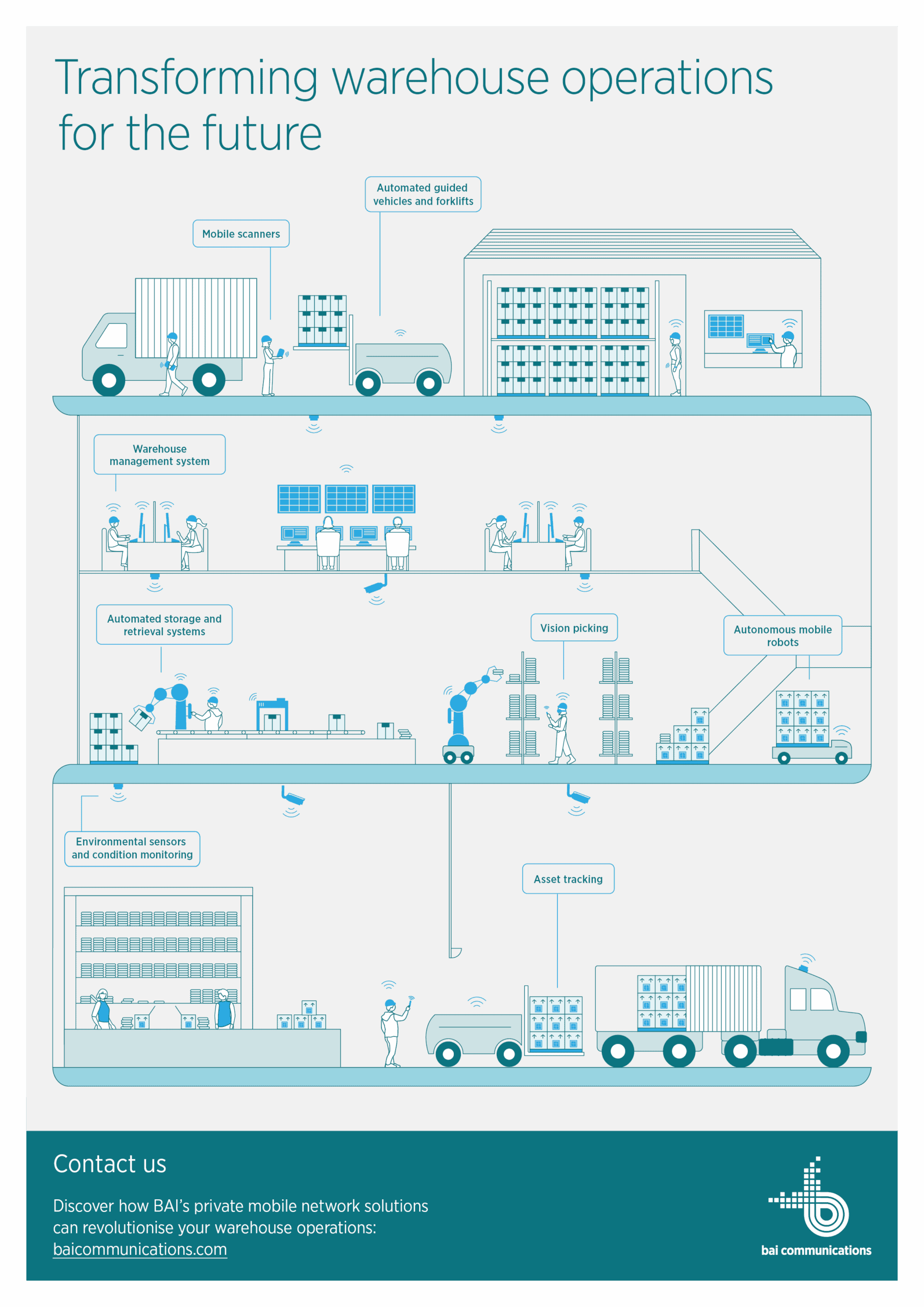 Transforming warehouse operations for the future

Automated guided vehicles and forklifts

Mobile scanners

Warehouse management system

Automated storage and retrieval systems

Vision picking

Autonomous mobile robots

Environmental sensors and condition monitoring

Asset tracking

Contact us

Discover how BAI's private mobile network solutions can revolutionise your warehouse operations: baicommunications.com

bai communications